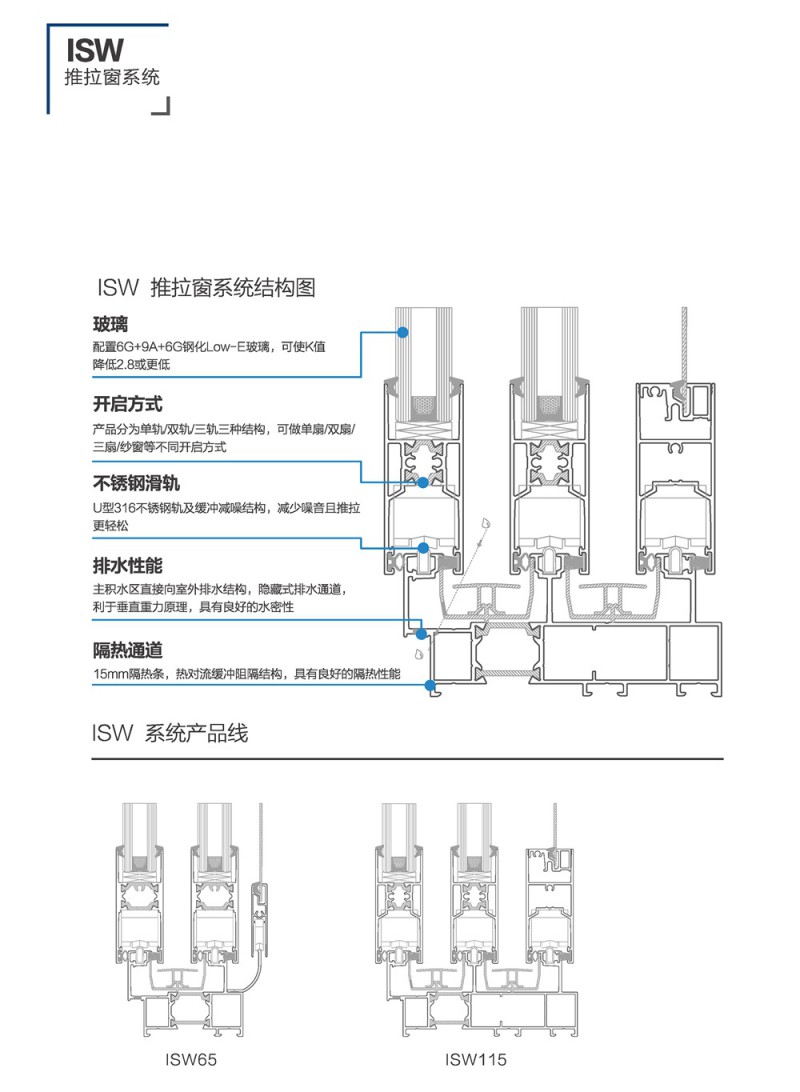 ISW
推拉窗系统

ISW 推拉窗系统结构图

玻璃
配置6G+9A+6G钢化Low-E玻璃，可使K值降低2.8或更低

开启方式
产品分为单轨/双轨/三轨三种结构，可做单扇/双扇/三扇/纱窗等不同开启方式

不锈钢滑轨
U型316不锈钢轨及缓冲减噪结构，减少噪音且推拉更轻松

排水性能
主积水区直接向室外排水结构，隐藏式排水通道，利于垂直重力原理，具有良好的水密性

隔热通道
15mm隔热条，热对流缓冲阻隔结构，具有良好的隔热性能

ISW 系统产品线

ISW65

ISW115